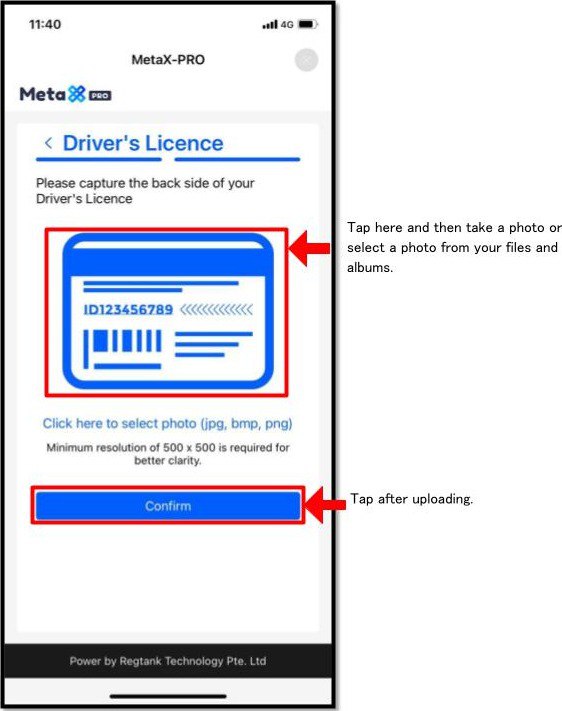 11:40 4G

MetaX-PRO

Meta PRO

< Driver's Licence

Please capture the back side of your Driver's Licence

ID123456789

Click here to select photo (jpg, bmp, png)

Minimum resolution of 500 x 500 is required for better clarity.

Confirm

Power by Regtank Technology Pte. Ltd

Tap here and then take a photo or select a photo from your files and albums.

Tap after uploading.